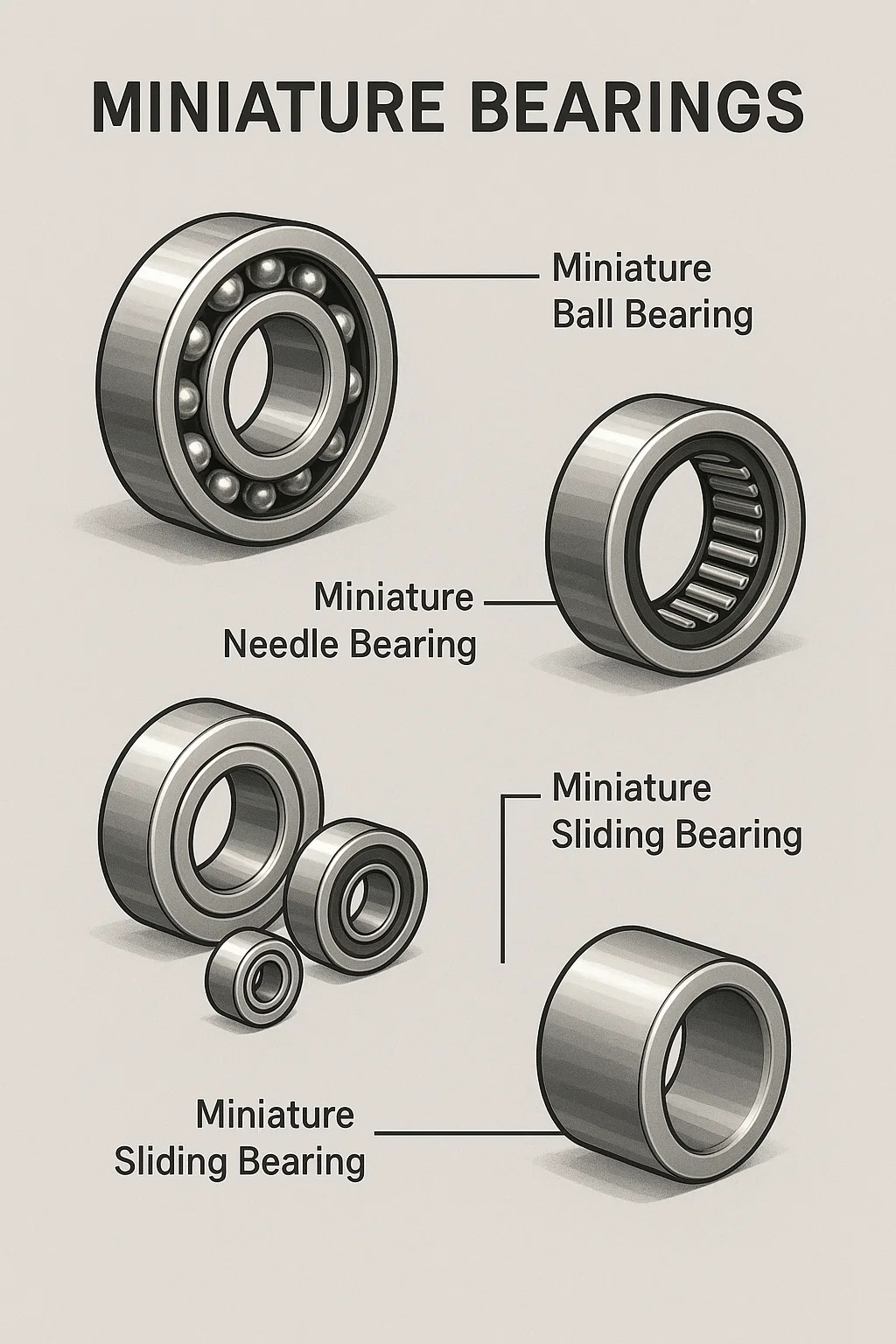 MINIATURE BEARINGS

Miniature Ball Bearing

Miniature Needle Bearing

Miniature Sliding Bearing

Miniature Sliding Bearing